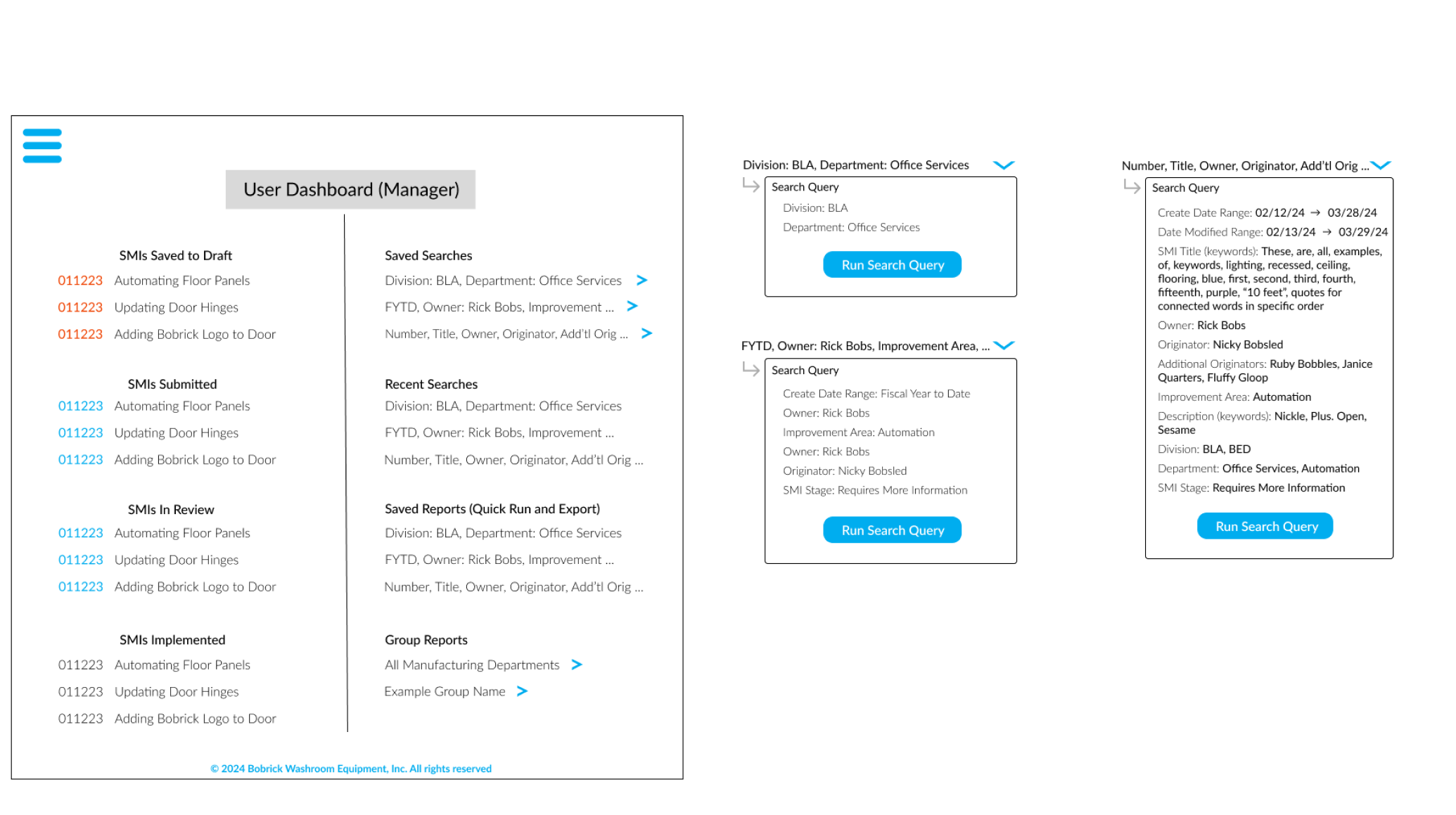 User Dashboard (Manager)

SMIs Saved to Draft
011223 Automating Floor Panels
011223 Updating Door Hinges
011223 Adding Bobrick Logo to Door

SMIs Submitted
011223 Automating Floor Panels
011223 Updating Door Hinges
011223 Adding Bobrick Logo to Door

SMIs In Review
011223 Automating Floor Panels
011223 Updating Door Hinges
011223 Adding Bobrick Logo to Door

SMIs Implemented
011223 Automating Floor Panels
011223 Updating Door Hinges
011223 Adding Bobrick Logo to Door

Saved Searches
Division: BLA, Department: Office Services >
FYTD, Owner: Rick Bobs, Improvement ... >
Number, Title, Owner, Originator, Add'tl Orig ... >

Recent Searches
Division: BLA, Department: Office Services
FYTD, Owner: Rick Bobs, Improvement ...
Number, Title, Owner, Originator, Add'tl Orig ...

Saved Reports (Quick Run and Export)
Division: BLA, Department: Office Services
FYTD, Owner: Rick Bobs, Improvement ...
Number, Title, Owner, Originator, Add'tl Orig ...

Group Reports
All Manufacturing Departments >
Example Group Name >

© 2024 Bobrick Washroom Equipment, Inc. All rights reserved

Division: BLA, Department: Office Services
Search Query
Division: BLA
Department: Office Services
Run Search Query

FYTD, Owner: Rick Bobs, Improvement Area, ...
Search Query
Create Date Range: Fiscal Year to Date
Owner: Rick Bobs
Improvement Area: Automation
Owner: Rick Bobs
Originator: Nicky Bobsled
SMI Stage: Requires More Information
Run Search Query

Number, Title, Owner, Originator, Add'tl Orig ...
Search Query
Create Date Range: 02/12/24 → 03/28/24
Date Modified Range: 02/13/24 → 03/29/24
SMI Title (keywords): These, are, all, examples, of, keywords, lighting, recessed, ceiling, flooring, blue, first, second, third, fourth, fifteenth, purple, "10 feet", quotes for connected words in specific order
Owner: Rick Bobs
Originator: Nicky Bobsled
Additional Originators: Ruby Bobbles, Janice Quarters, Fluffy Gloop
Improvement Area: Automation
Description (keywords): Nickle, Plus. Open, Sesame
Division: BLA, BED
Department: Office Services, Automation
SMI Stage: Requires More Information
Run Search Query